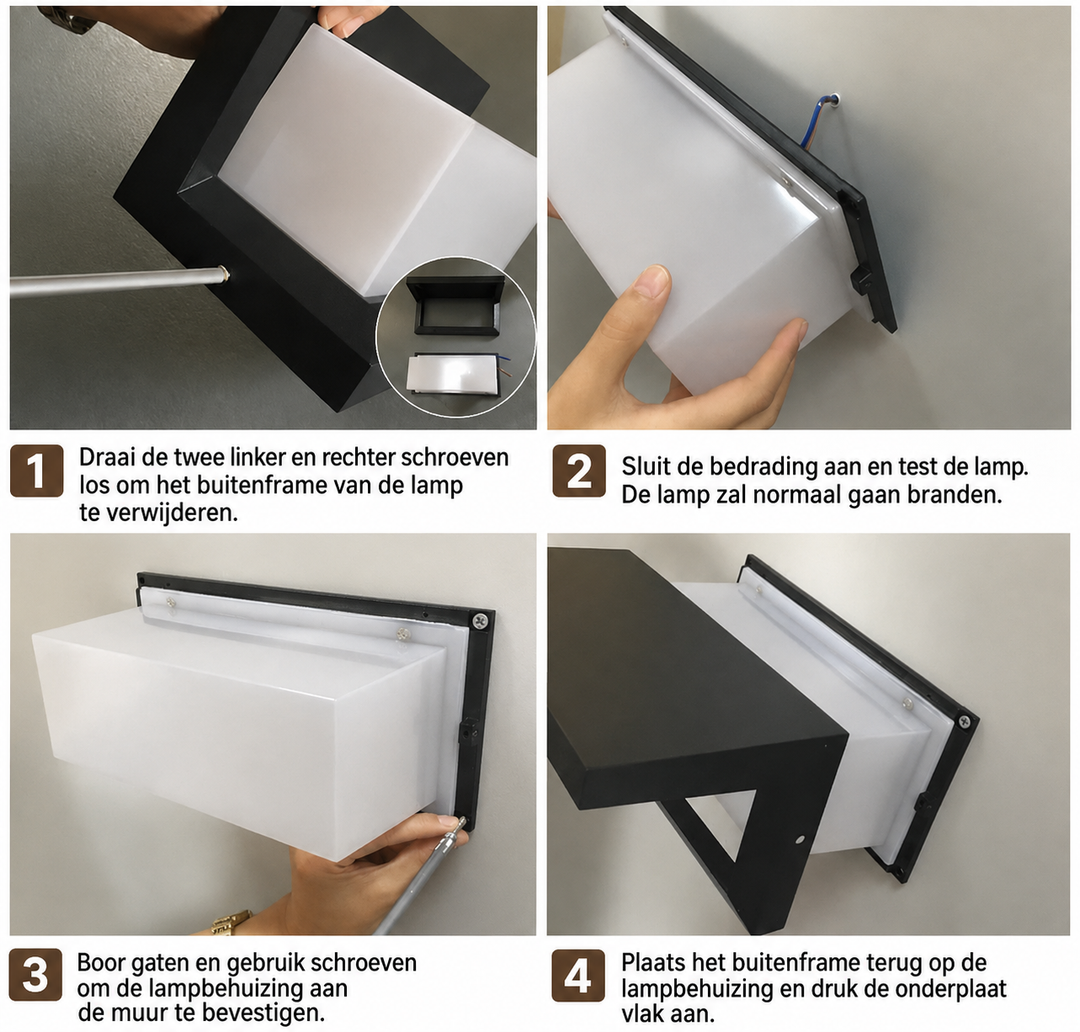 1 Draai de twee linker en rechter schroeven los om het buitenframe van de lamp te verwijderen.

2 Sluit de bedrading aan en test de lamp. De lamp zal normaal gaan branden.

3 Boor gaten en gebruik schroeven om de lampbehuizing aan de muur te bevestigen.

4 Plaats het buitenframe terug op de lampbehuizing en druk de onderplaat vlak aan.