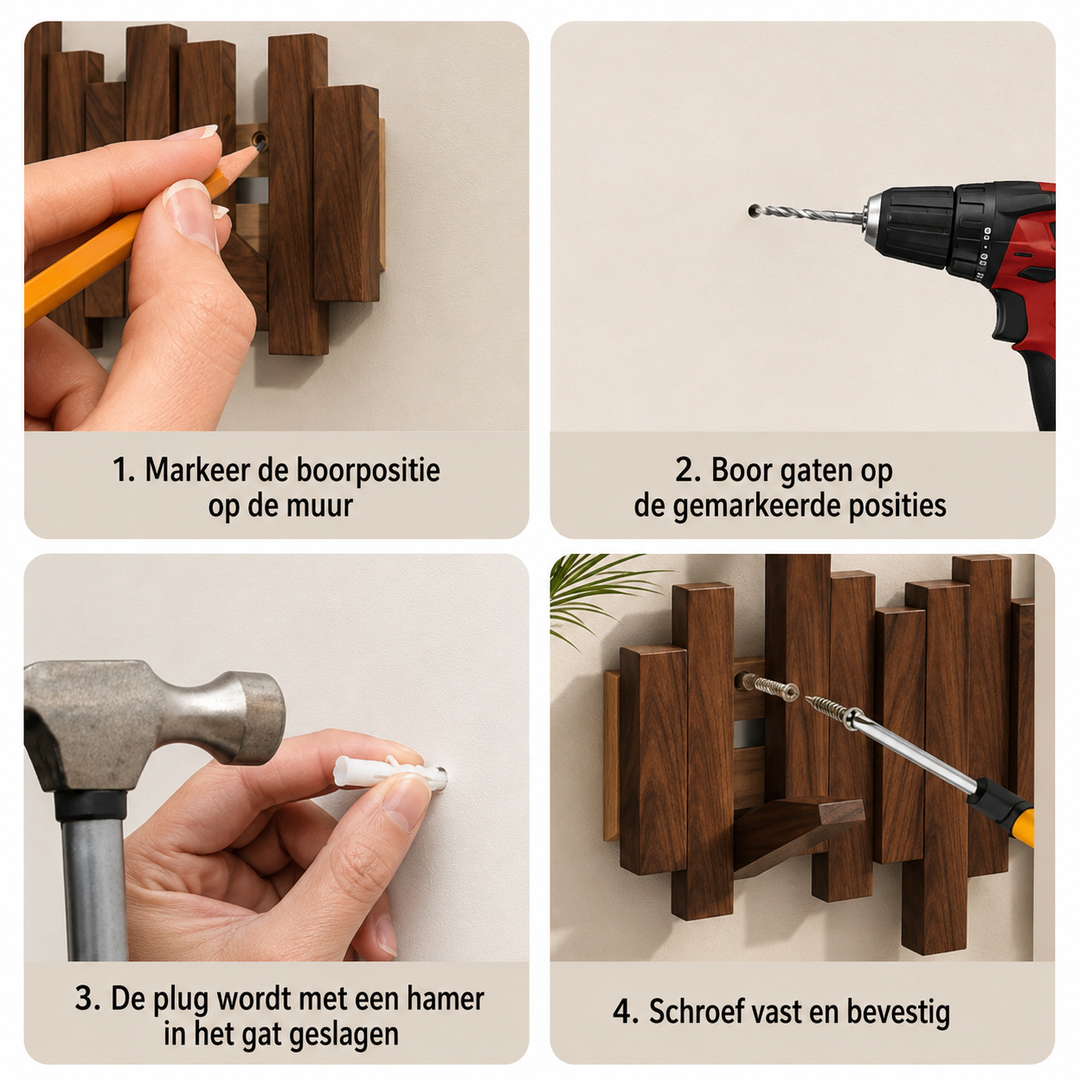 1. Markeer de boorpositie op de muur

2. Boor gaten op de gemarkeerde posities

3. De plug wordt met een hamer in het gat geslagen

4. Schroef vast en bevestig